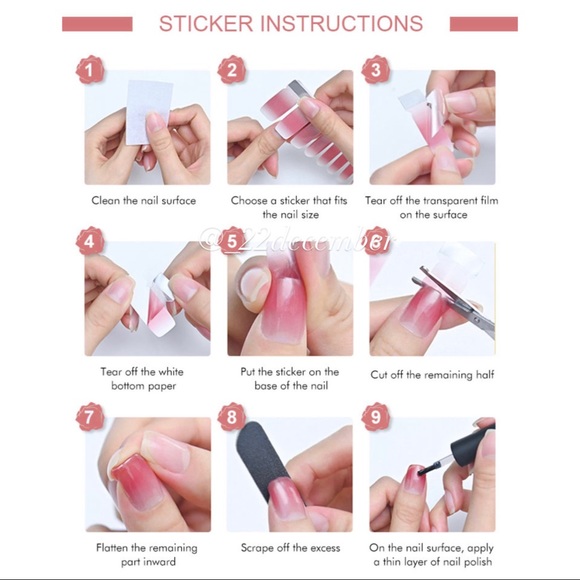 STICKER INSTRUCTIONS

1

Clean the nail surface

2

Choose a sticker that fits the nail size

3

Tear off the transparent film on the surface

@22december

4

Tear off the white bottom paper

5

Put the sticker on the base of the nail

6

Cut off the remaining half

7

Flatten the remaining part inward

8

Scrape off the excess

9

On the nail surface, apply a thin layer of nail polish